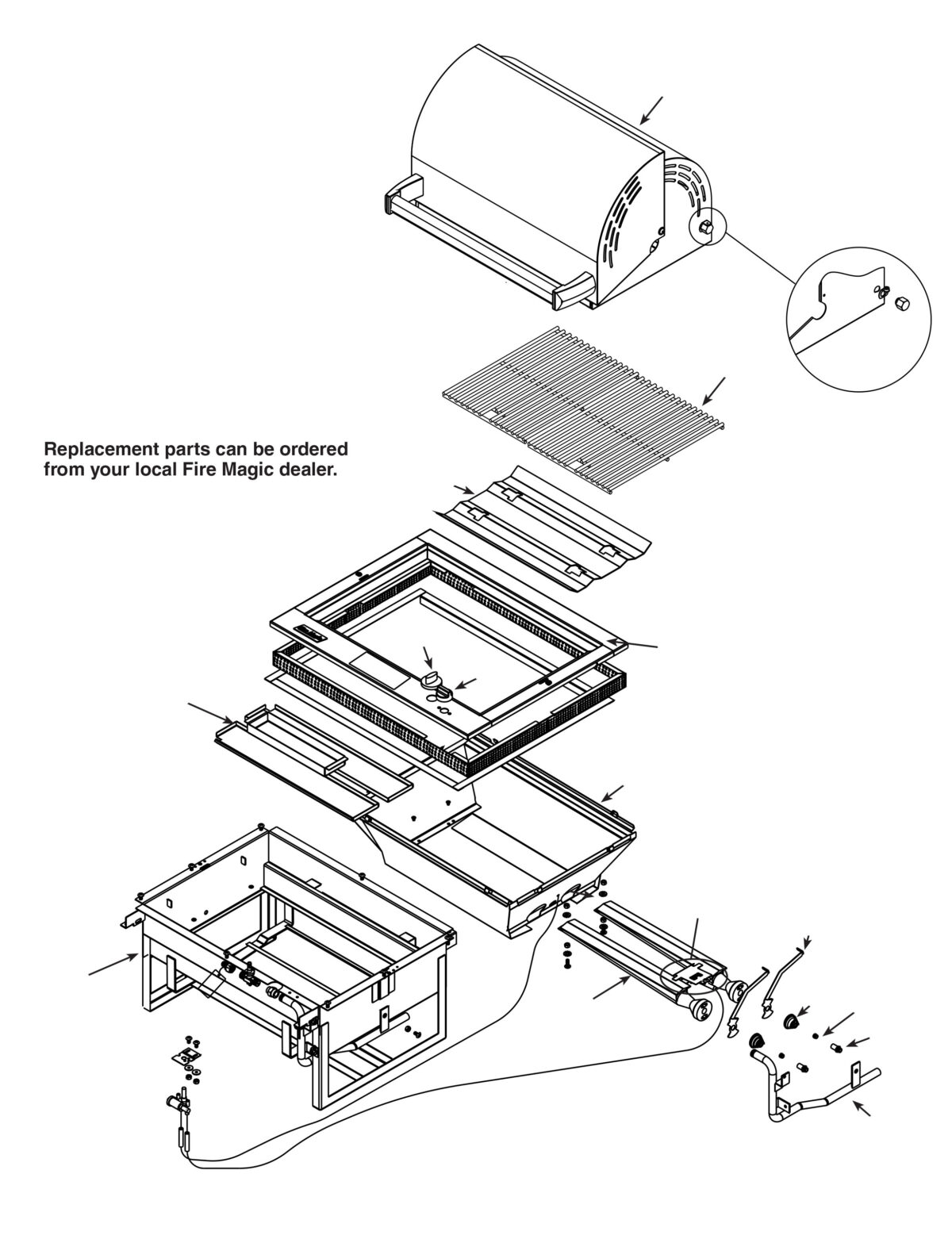 Replacement parts can be ordered from your local Fire Magic dealer.