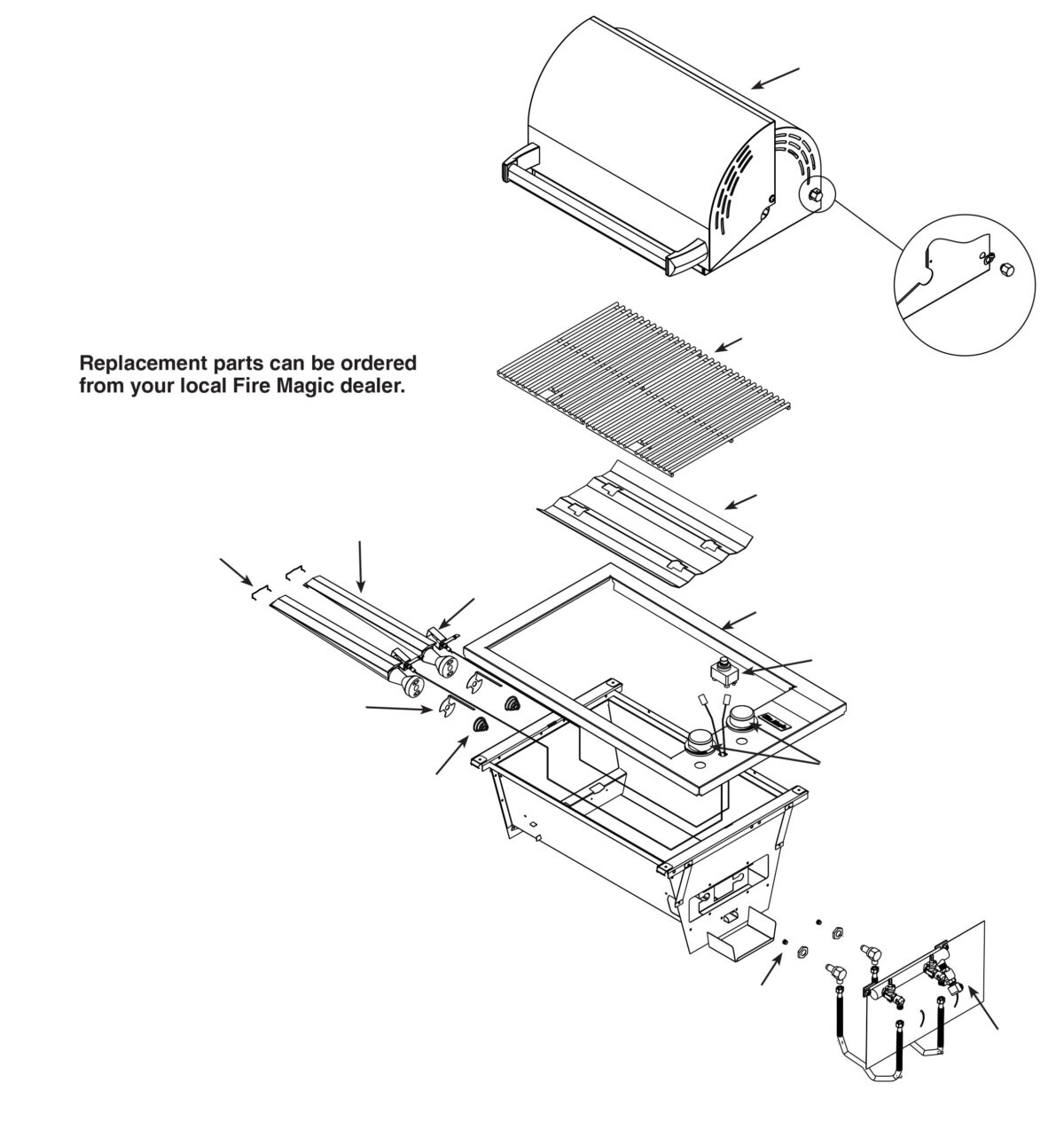 Replacement parts can be ordered from your local Fire Magic dealer.